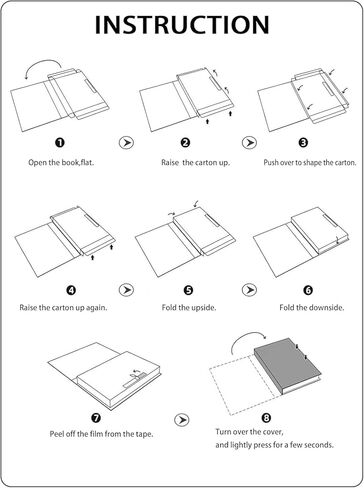 INSTRUCTION

❶
Open the book,flat.

❷
Raise the carton up.

❸
Push over to shape the carton.

❹
Raise the carton up again.

❺
Fold the upside.

❻
Fold the downside.

❼
Peel off the film from the tape.

❽
Turn over the cover,
and lightly press for a few seconds.