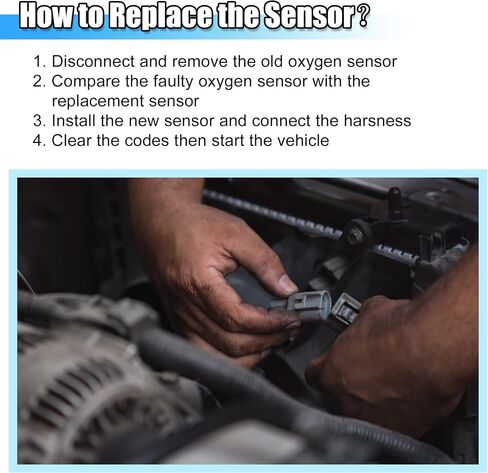 How to Replace the Sensor?

1. Disconnect and remove the old oxygen sensor
2. Compare the faulty oxygen sensor with the replacement sensor
3. Install the new sensor and connect the harsness
4. Clear the codes then start the vehicle