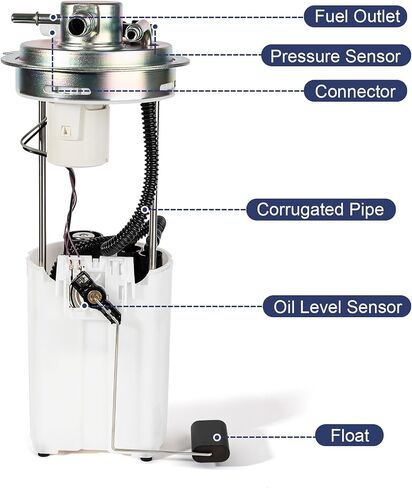 Fuel Outlet

Pressure Sensor

Connector

Corrugated Pipe

Oil Level Sensor

Float