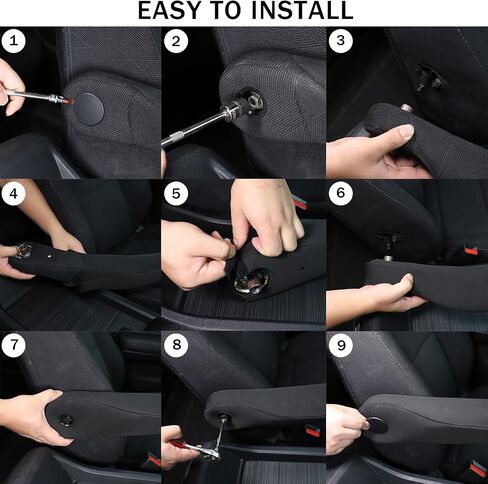 EASY TO INSTALL

1

2

3

4

5

6

7

8

9