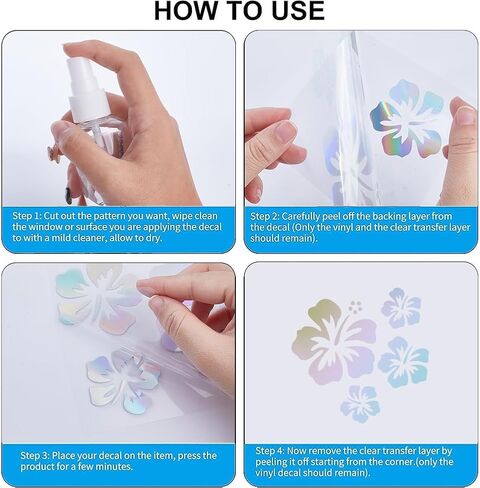 HOW TO USE

Step 1: Cut out the pattern you want, wipe clean the window or surface you are applying the decal to with a mild cleaner, allow to dry.

Step 2: Carefully peel off the backing layer from the decal (Only the vinyl and the clear transfer layer should remain).

Step 3: Place your decal on the item, press the product for a few minutes.

Step 4: Now remove the clear transfer layer by peeling it off starting from the corner.(only the vinyl decal should remain).