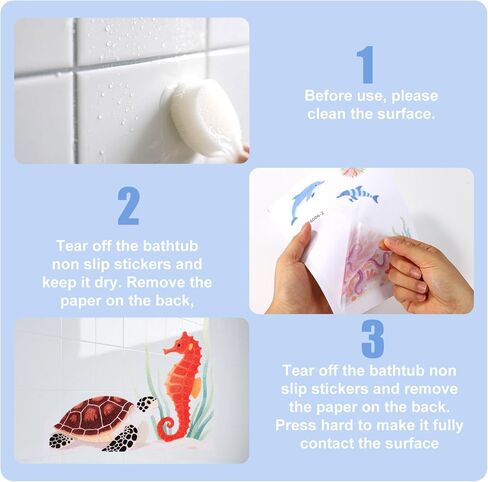 1

Before use, please clean the surface.

2

Tear off the bathtub non slip stickers and keep it dry. Remove the paper on the back,

3

Tear off the bathtub non slip stickers and remove the paper on the back. Press hard to make it fully contact the surface