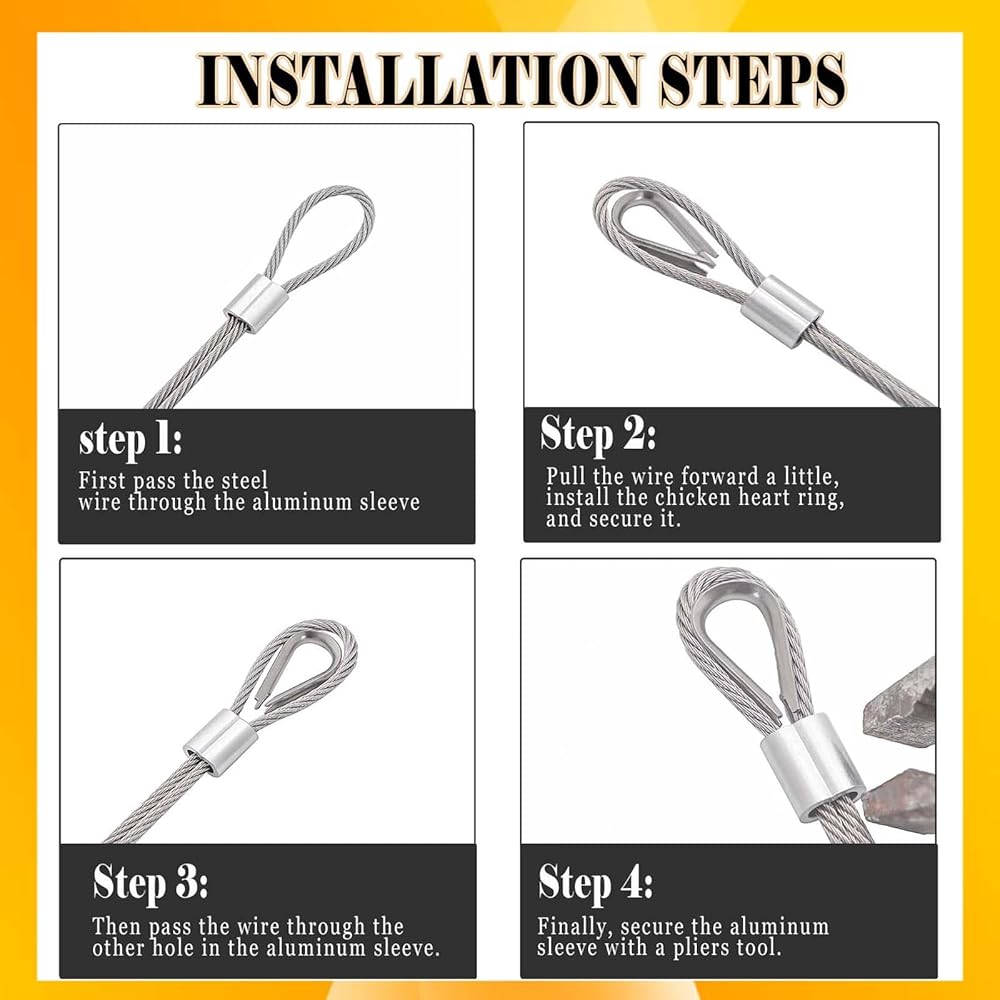 INSTALLATION STEPS

step 1:
First pass the steel wire through the aluminum sleeve

Step 2:
Pull the wire forward a little, install the chicken heart ring, and secure it.

Step 3:
Then pass the wire through the other hole in the aluminum sleeve.

Step 4:
Finally, secure the aluminum sleeve with a pliers tool.