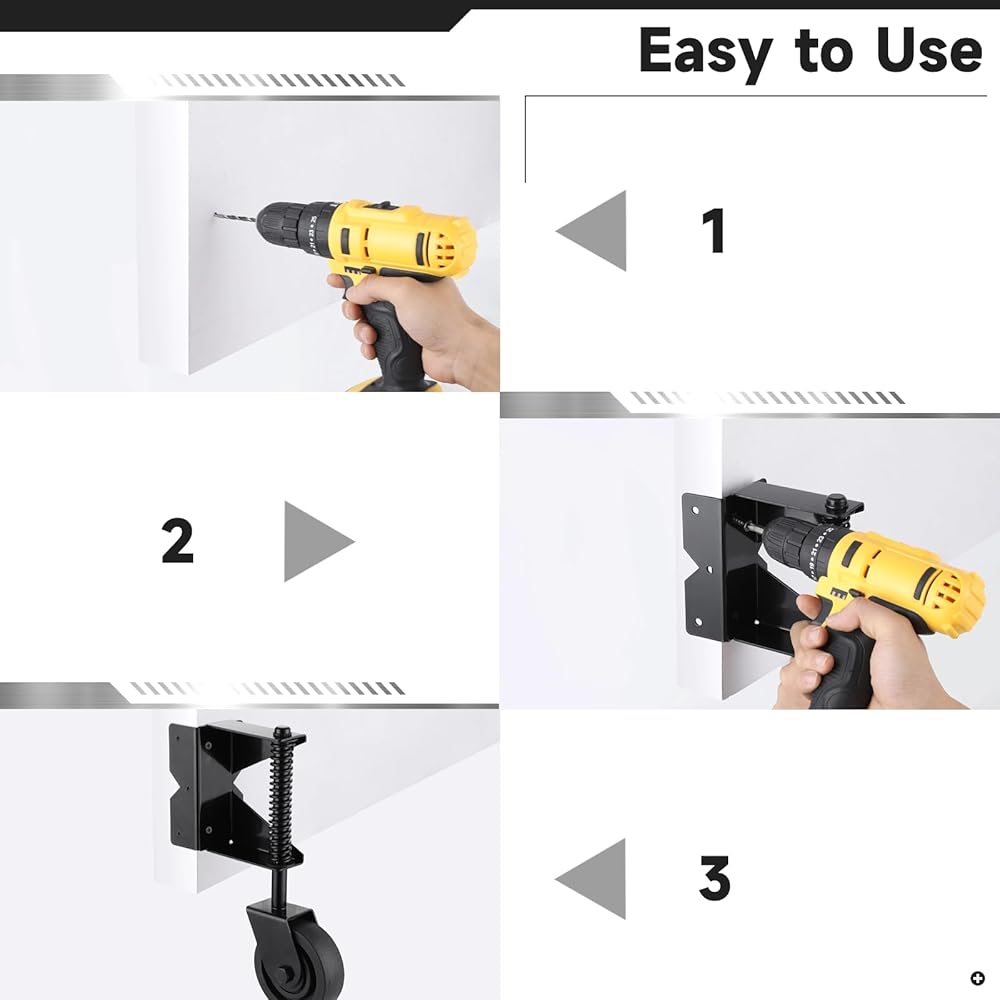 Easy to Use

1

2

3