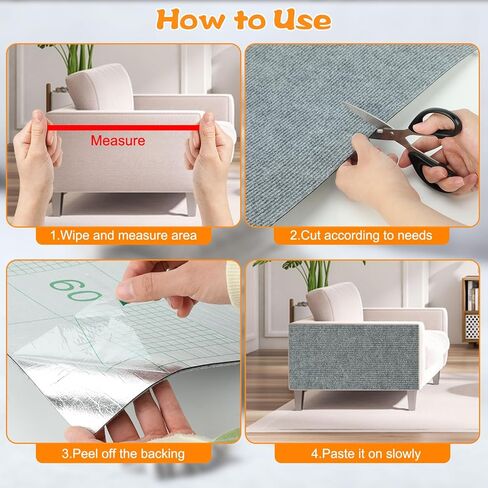 How to Use

Measure

1.Wipe and measure area

2.Cut according to needs

60

3.Peel off the backing

4.Paste it on slowly