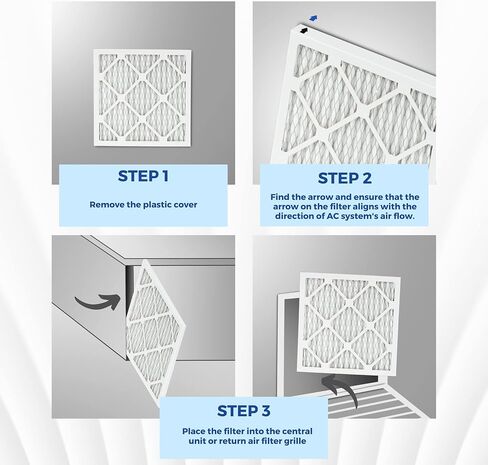 STEP 1

Remove the plastic cover

STEP 2

Find the arrow and ensure that the arrow on the filter aligns with the direction of AC system's air flow.

STEP 3

Place the filter into the central unit or return air filter grille