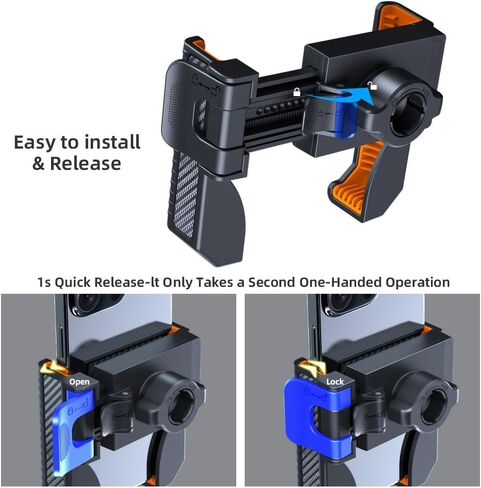 Easy to install & Release

1s Quick Release-lt Only Takes a Second One-Handed Operation

Open

Lock