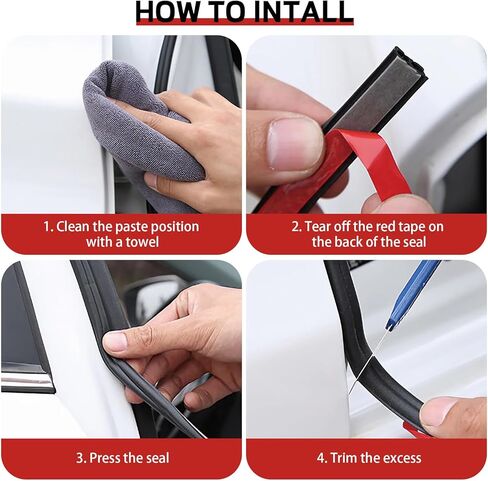 HOW TO INTALL

1. Clean the paste position with a towel

2. Tear off the red tape on the back of the seal

3. Press the seal

4. Trim the excess