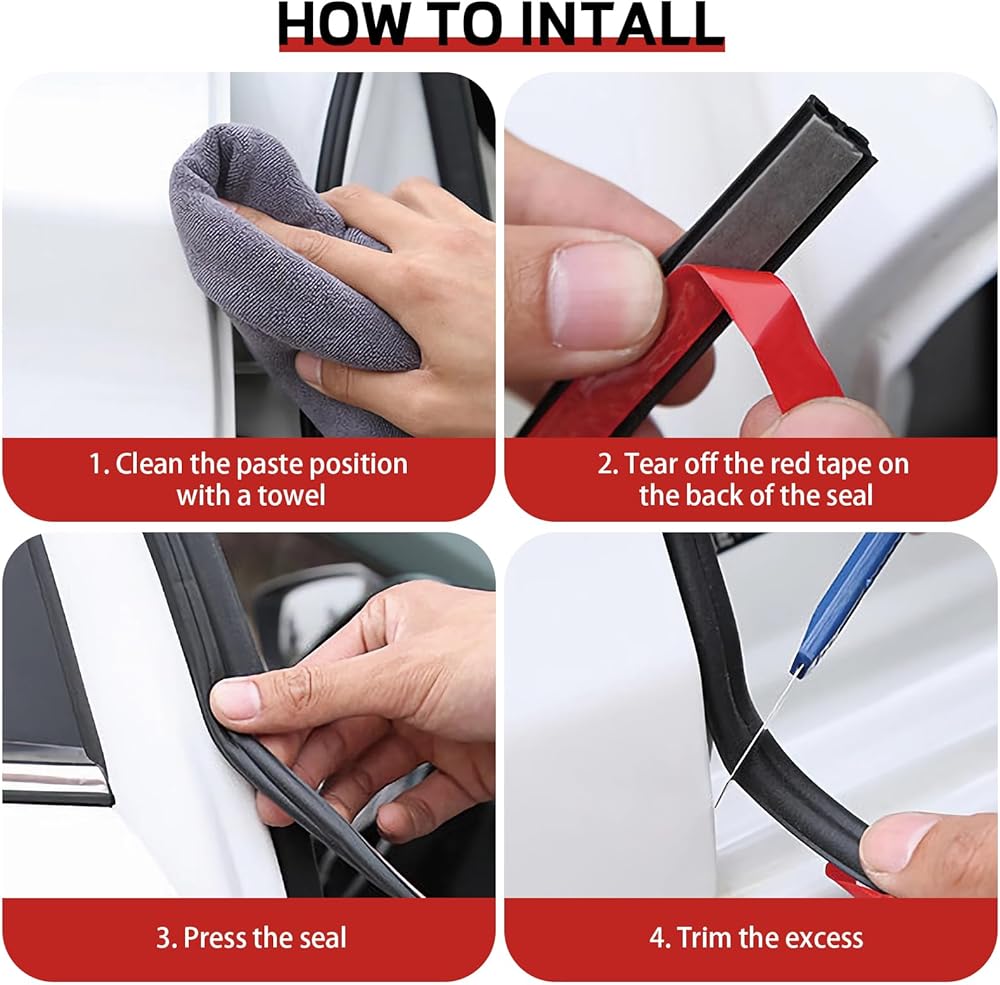 HOW TO INTALL

1. Clean the paste position with a towel

2. Tear off the red tape on the back of the seal

3. Press the seal

4. Trim the excess