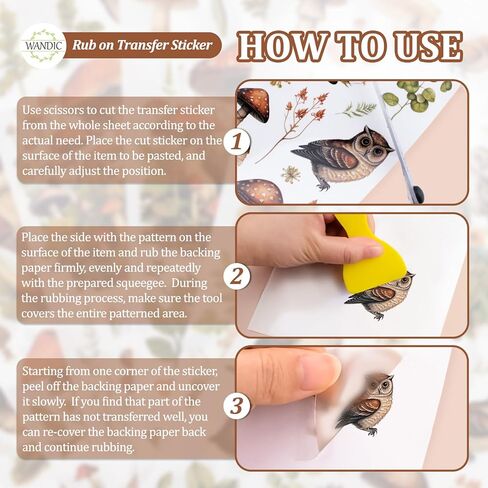 WANDIC

Rub on Transfer Sticker

HOW TO USE

Use scissors to cut the transfer sticker from the whole sheet according to the actual need. Place the cut sticker on the surface of the item to be pasted, and carefully adjust the position.

1

Place the side with the pattern on the surface of the item and rub the backing paper firmly, evenly and repeatedly with the prepared squeegee. During the rubbing process, make sure the tool covers the entire patterned area.

2

Starting from one corner of the sticker, peel off the backing paper and uncover it slowly. If you find that part of the pattern has not transferred well, you can re-cover the backing paper back and continue rubbing.

3