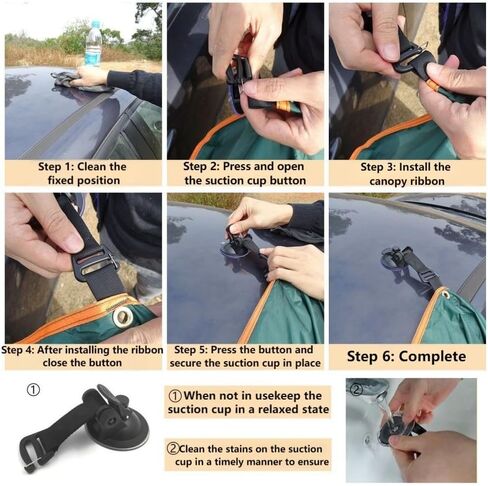 Step 1: Clean the fixed position

Step 2: Press and open the suction cup button

Step 3: Install the canopy ribbon

Step 4: After installing the ribbon close the button

Step 5: Press the button and secure the suction cup in place

Step 6: Complete

①

①When not in usekeep the suction cup in a relaxed state

②Clean the stains on the suction cup in a timely manner to ensure

②