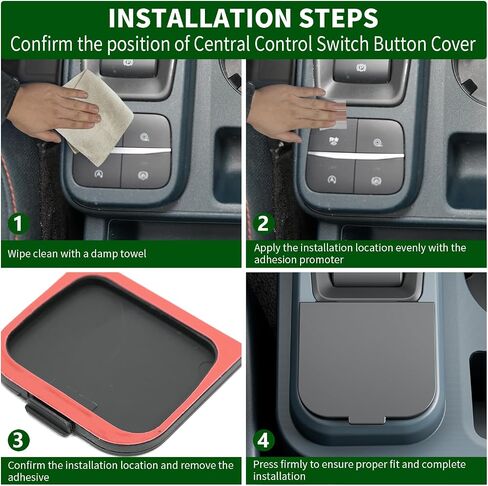 INSTALLATION STEPS
Confirm the position of Central Control Switch Button Cover

1
Wipe clean with a damp towel

2
Apply the installation location evenly with the adhesion promoter

3
Confirm the installation location and remove the adhesive

4
Press firmly to ensure proper fit and complete installation