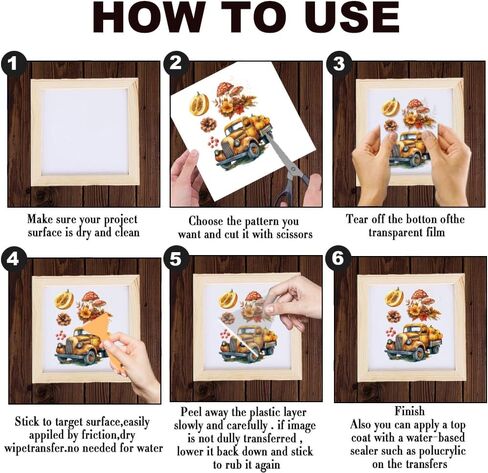 HOW TO USE

1
Make sure your project surface is dry and clean

2
Choose the pattern you want and cut it with scissors

3
Tear off the botton ofthe transparent film

4
Stick to target surface,easily appiled by friction,dry wipetransfer.no needed for water

5
Peel away the plastic layer slowly and carefully . if image is not dully transferred , lower it back down and stick to rub it again

6
Finish
Also you can apply a top coat with a water-based sealer such as polucrylic on the transfers