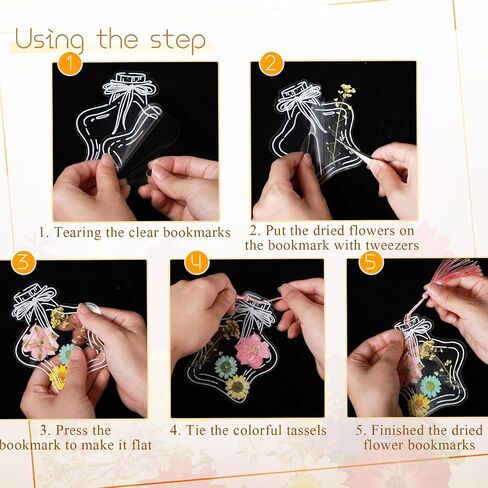 Using the step

1

1. Tearing the clear bookmarks

2

2. Put the dried flowers on the bookmark with tweezers

3

3. Press the bookmark to make it flat

4

4. Tie the colorful tassels

5

5. Finished the dried flower bookmarks