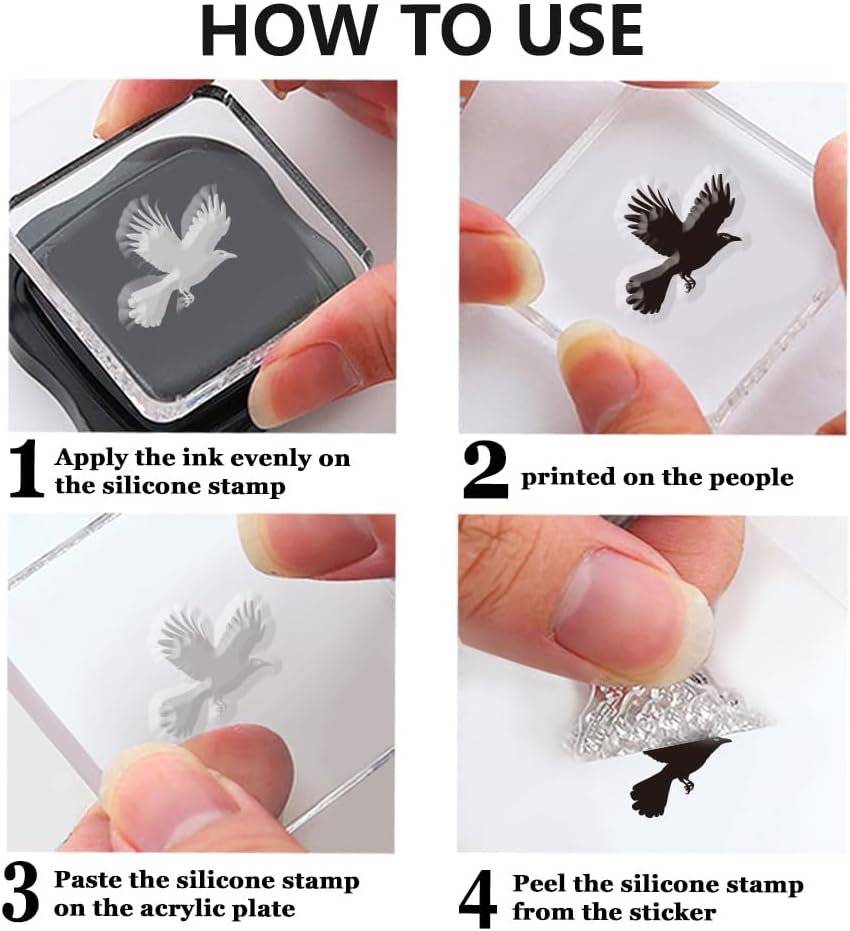 HOW TO USE

1 Apply the ink evenly on the silicone stamp

2 printed on the people

3 Paste the silicone stamp on the acrylic plate

4 Peel the silicone stamp from the sticker