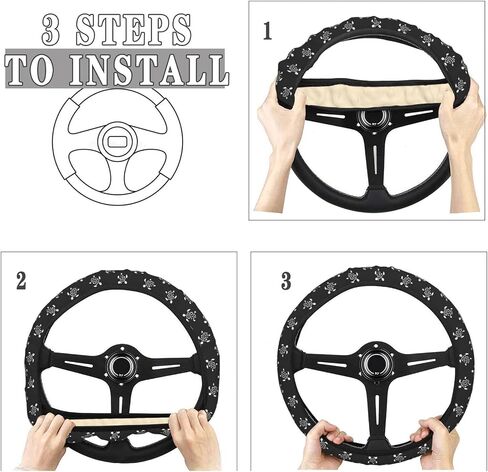 3 STEPS
TO INSTALL

1

2

3