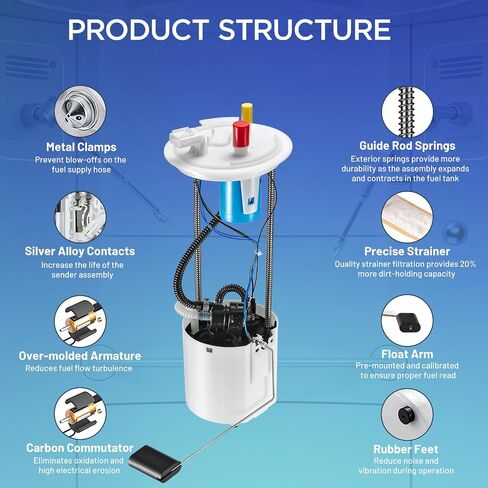 PRODUCT STRUCTURE

Metal Clamps
Prevent blow-offs on the fuel supply hose

Silver Alloy Contacts
Increase the life of the sender assembly

Over-molded Armature
Reduces fuel flow turbulence

Carbon Commutator
Eliminates oxidation and high electrical erosion

Guide Rod Springs
Exterior springs provide more durability as the assembly expands and contracts in the fuel tank

Precise Strainer
Quality strainer filtration provides 20% more dirt-holding capacity

Float Arm
Pre-mounted and calibrated to ensure proper fuel read

Rubber Feet
Reduce noise and vibration during operation