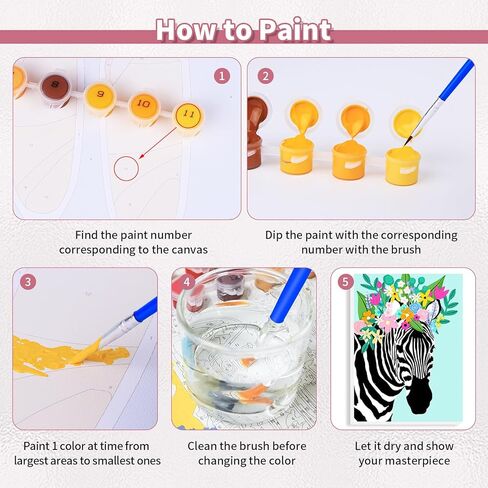 How to Paint

8 9 10 11

1

2

Find the paint number corresponding to the canvas

Dip the paint with the corresponding number with the brush

3

4

5

Paint 1 color at time from largest areas to smallest ones

Clean the brush before changing the color

Let it dry and show your masterpiece