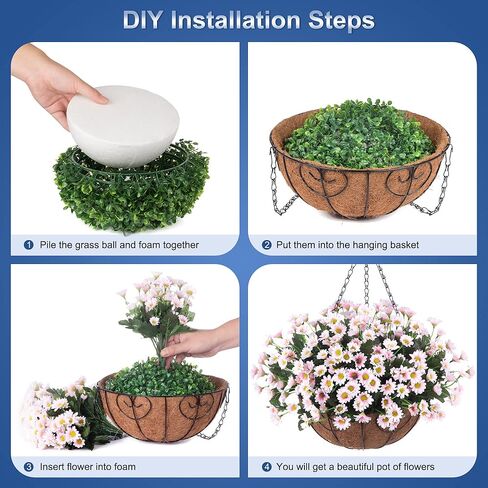 DIY Installation Steps

1 Pile the grass ball and foam together

2 Put them into the hanging basket

3 Insert flower into foam

4 You will get a beautiful pot of flowers