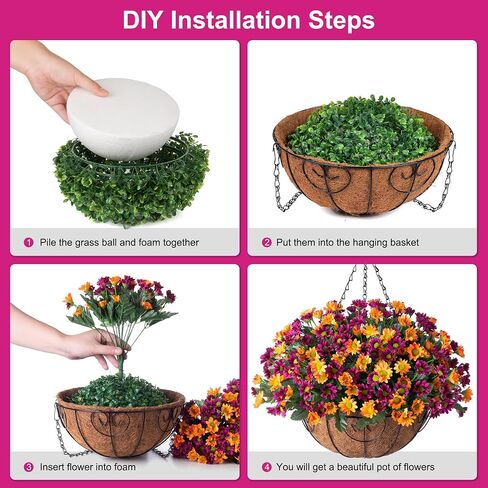 DIY Installation Steps

1 Pile the grass ball and foam together

2 Put them into the hanging basket

3 Insert flower into foam

4 You will get a beautiful pot of flowers