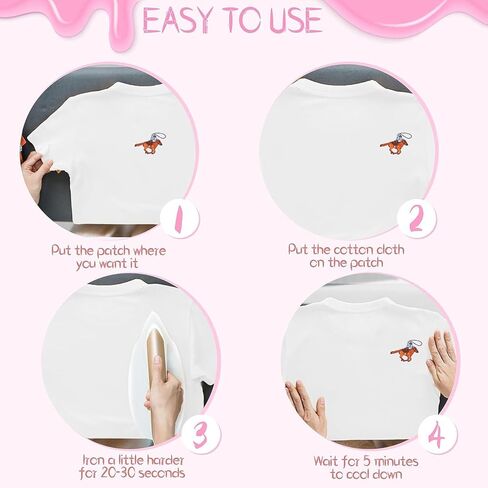 EASY TO USE

1

Put the patch where you want it

2

Put the cotton cloth on the patch

3

Iron a little harder for 20-30 seconds

4

Wait for 5 minutes to cool down