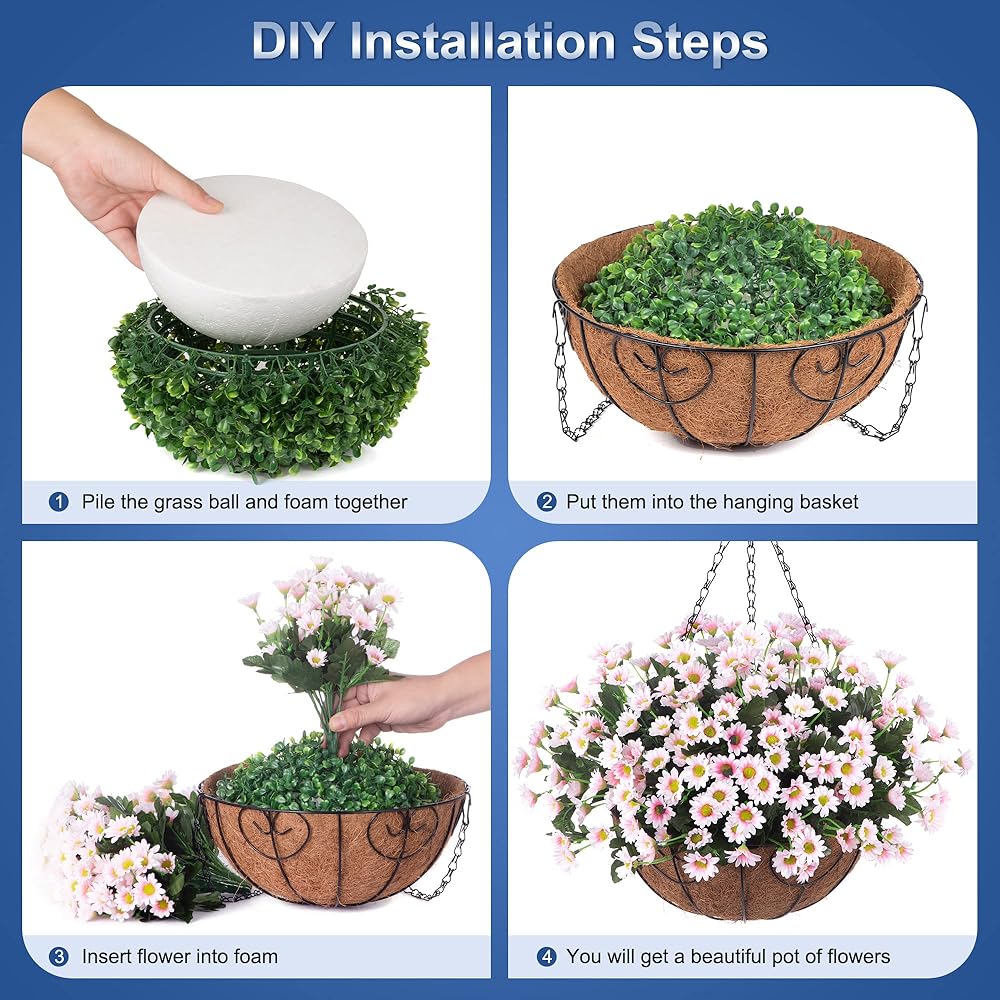 DIY Installation Steps

1 Pile the grass ball and foam together

2 Put them into the hanging basket

3 Insert flower into foam

4 You will get a beautiful pot of flowers