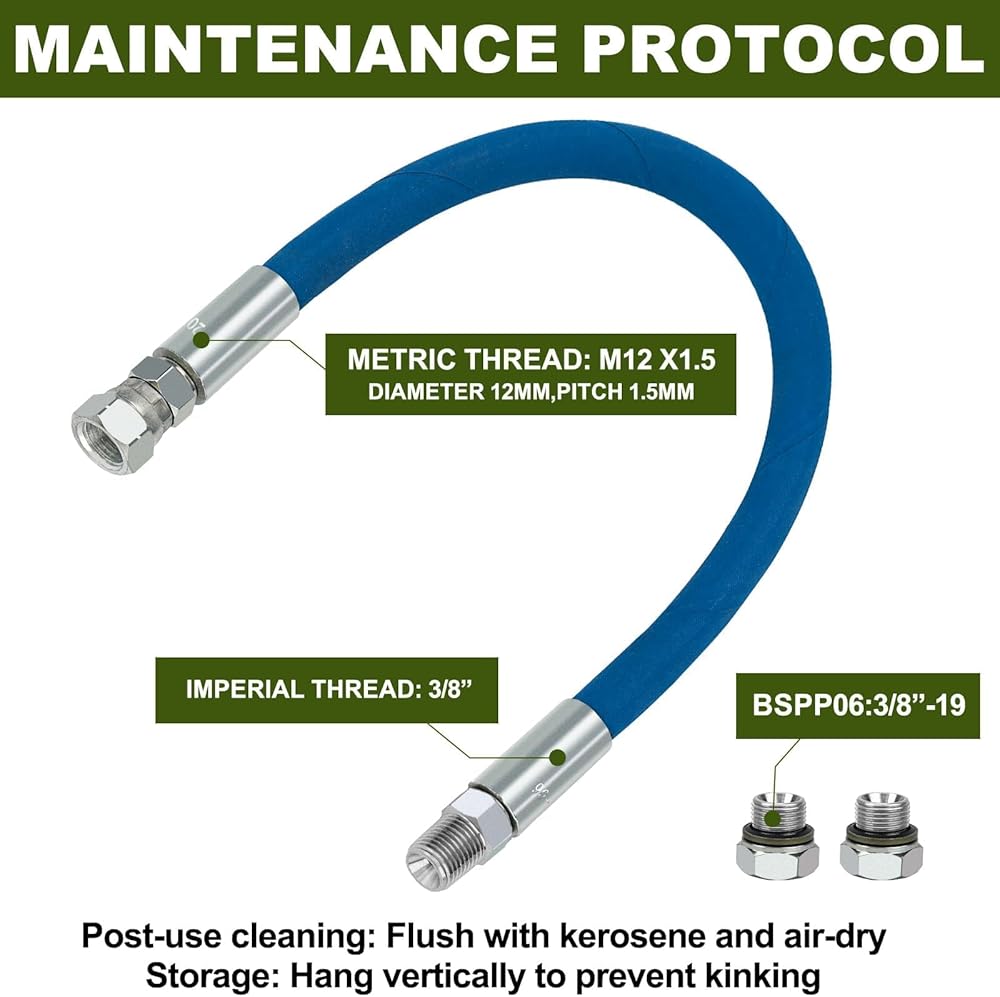 MAINTENANCE PROTOCOL

METRIC THREAD: M12 X1.5
DIAMETER 12MM,PITCH 1.5MM

IMPERIAL THREAD: 3/8”

BSPP06:3/8”-19

Post-use cleaning: Flush with kerosene and air-dry
Storage: Hang vertically to prevent kinking