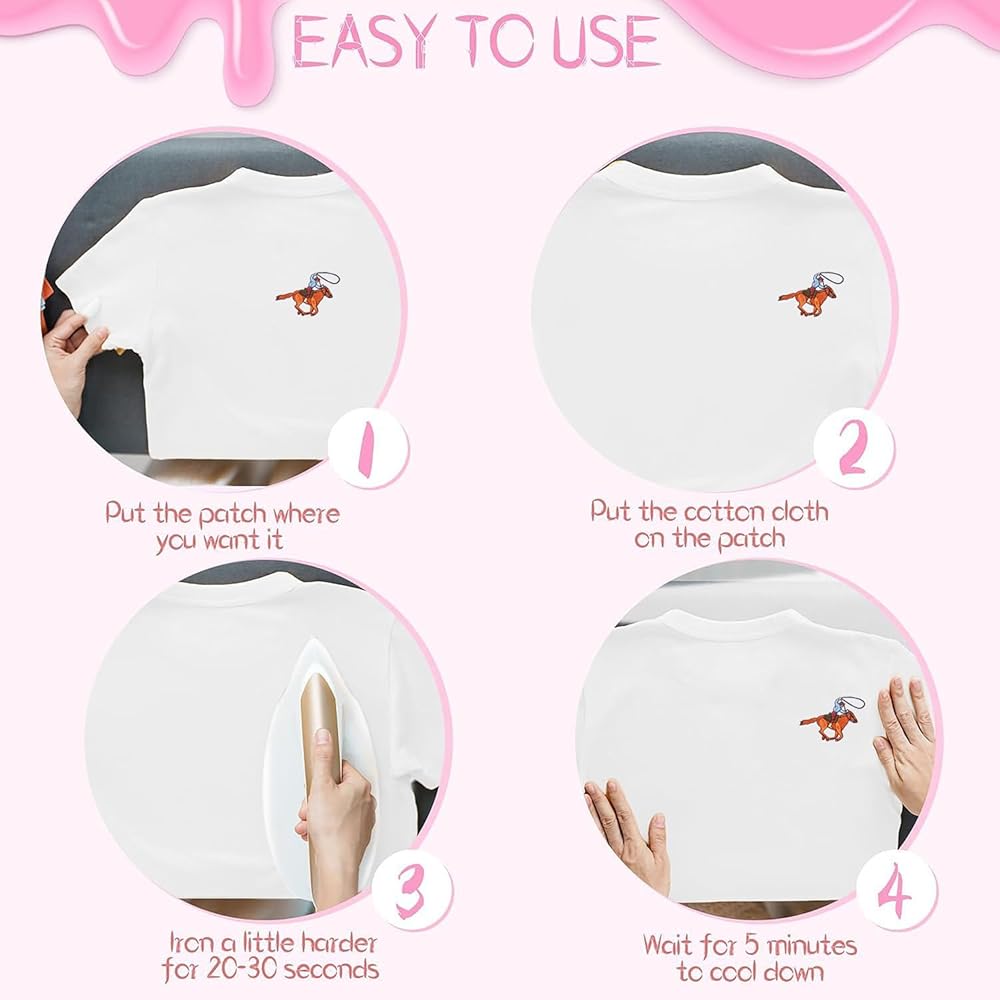 EASY TO USE

1

Put the patch where you want it

2

Put the cotton cloth on the patch

3

Iron a little harder for 20-30 seconds

4

Wait for 5 minutes to cool down