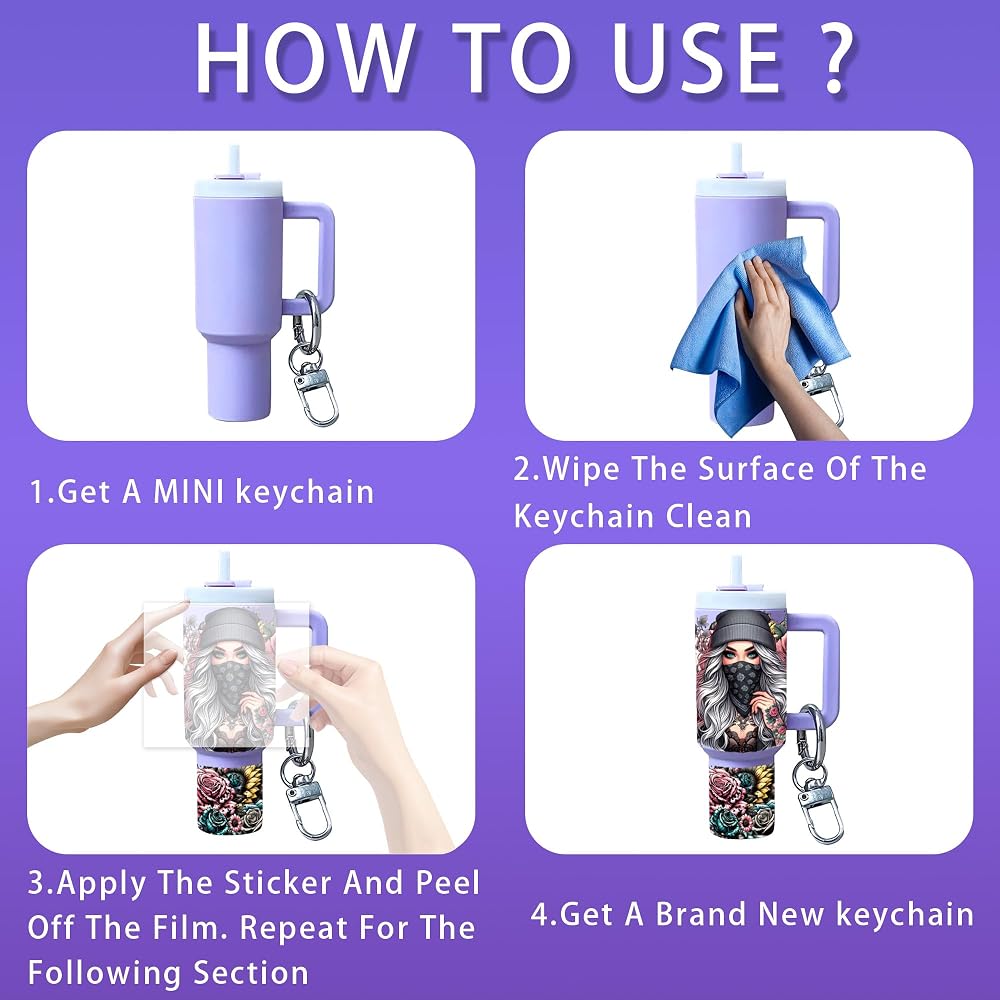 HOW TO USE ?

1.Get A MINI keychain

2.Wipe The Surface Of The Keychain Clean

3.Apply The Sticker And Peel Off The Film. Repeat For The Following Section

4.Get A Brand New keychain