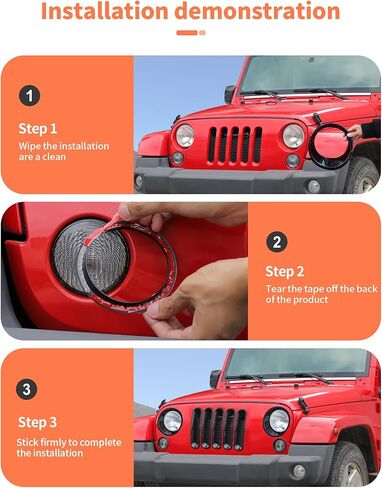 Installation demonstration

1

Step 1

Wipe the installation are a clean

2

Step 2

Tear the tape off the back of the product

3

Step 3

Stick firmly to complete the installation