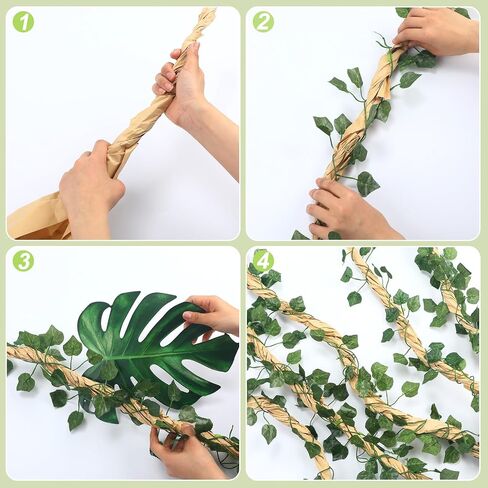 1

2

3

4