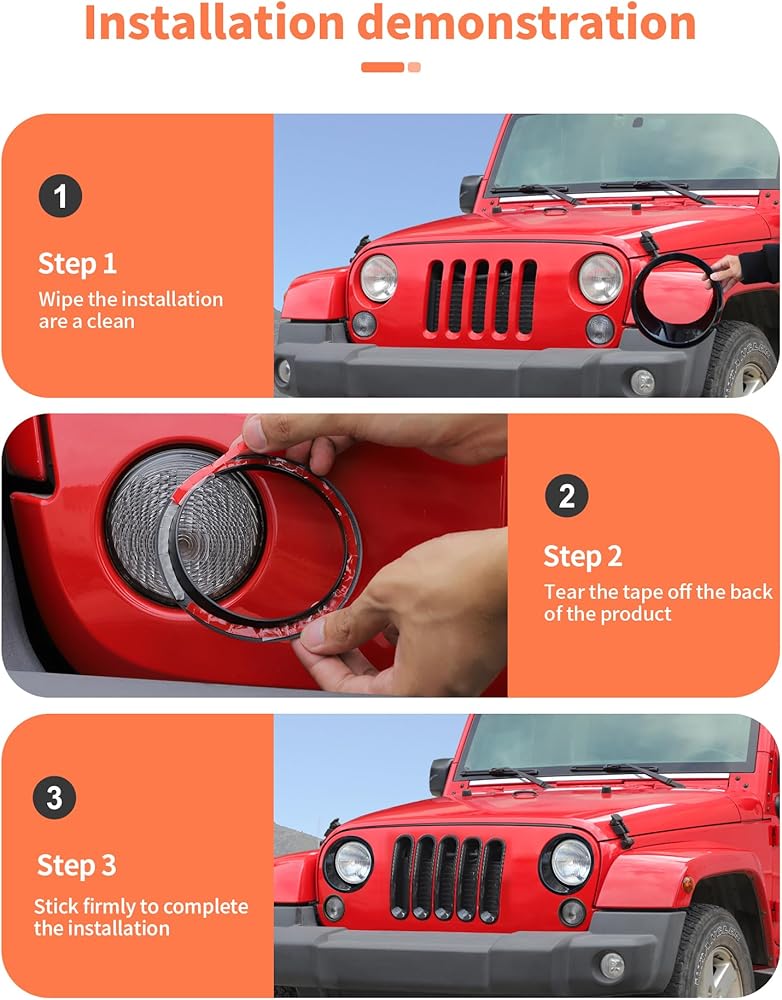 Installation demonstration

1

Step 1

Wipe the installation are a clean

2

Step 2

Tear the tape off the back of the product

3

Step 3

Stick firmly to complete the installation