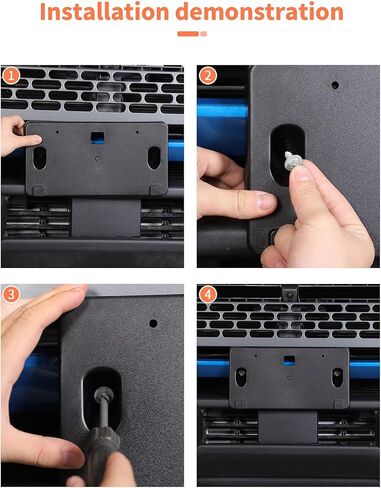 Installation demonstration

1

2

3

4