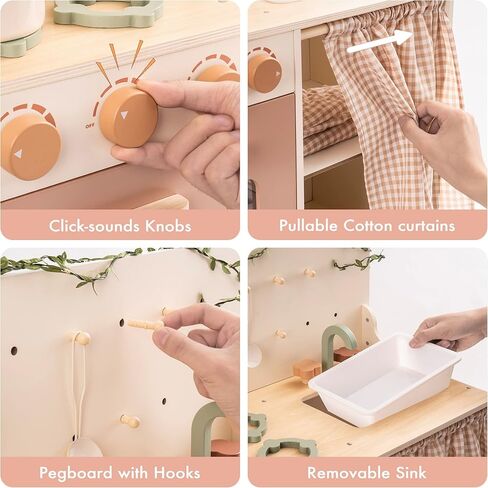 OFF

Click-sounds Knobs

Pullable Cotton curtains

Pegboard with Hooks

Removable Sink