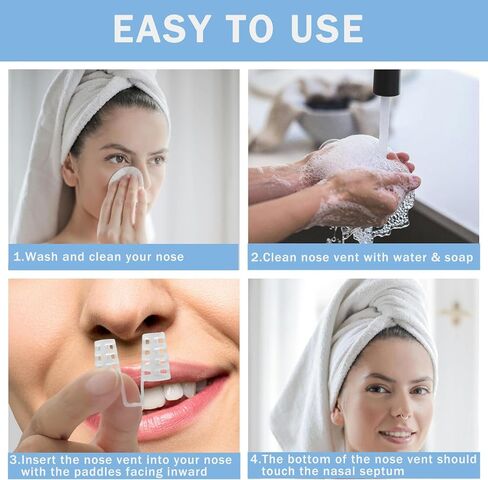 EASY TO USE

1.Wash and clean your nose

2.Clean nose vent with water & soap

3.Insert the nose vent into your nose with the paddles facing inward

4.The bottom of the nose vent should touch the nasal septum