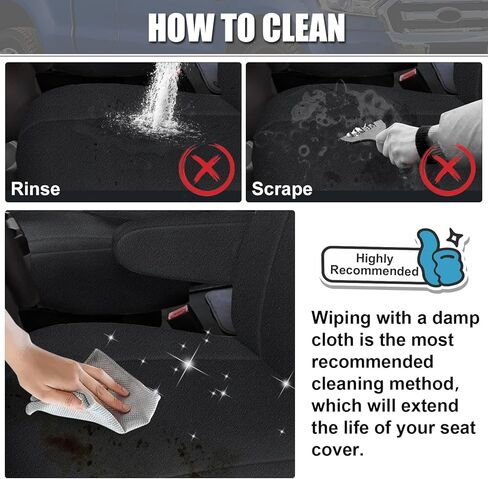 HOW TO CLEAN

Rinse

Scrape

Highly Recommended

Wiping with a damp cloth is the most recommended cleaning method, which will extend the life of your seat cover.