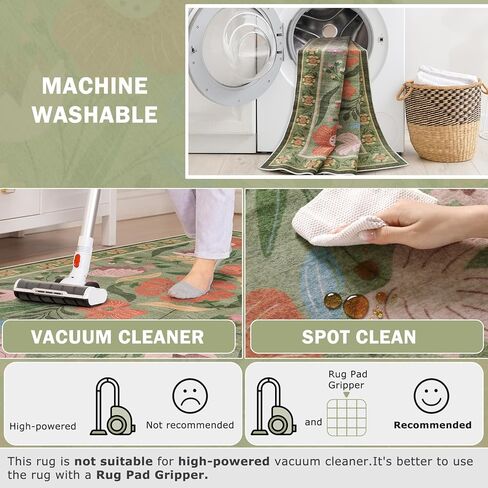 MACHINE WASHABLE

VACUUM CLEANER

SPOT CLEAN

High-powered

Not recommended

Rug Pad Gripper

and

Recommended

This rug is not suitable for high-powered vacuum cleaner.It's better to use the rug with a Rug Pad Gripper.