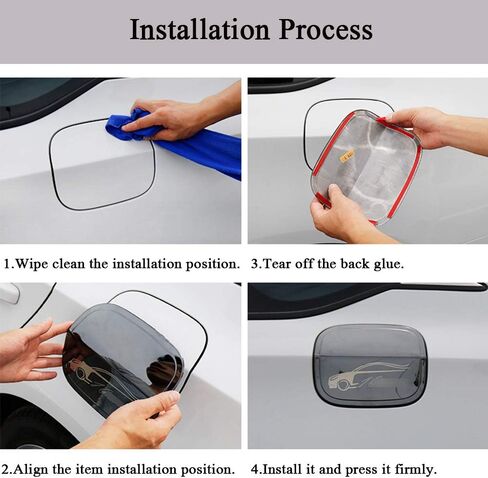 Installation Process

1.Wipe clean the installation position.

3.Tear off the back glue.

2.Align the item installation position.

4.Install it and press it firmly.