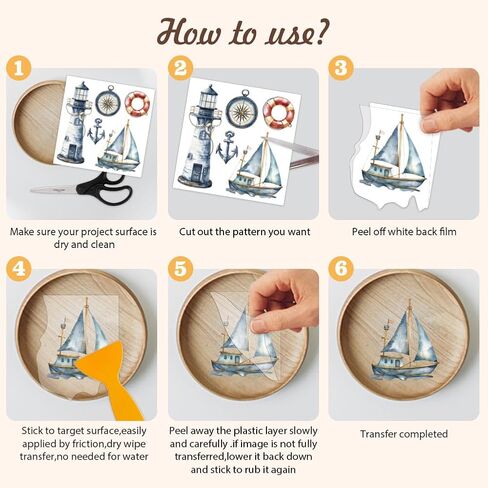 How to use?

1

Make sure your project surface is dry and clean

2

Cut out the pattern you want

3

Peel off white back film

4

Stick to target surface,easily applied by friction,dry wipe transfer,no needed for water

5

Peel away the plastic layer slowly and carefully .if image is not fully transferred,lower it back down and stick to rub it again

6

Transfer completed