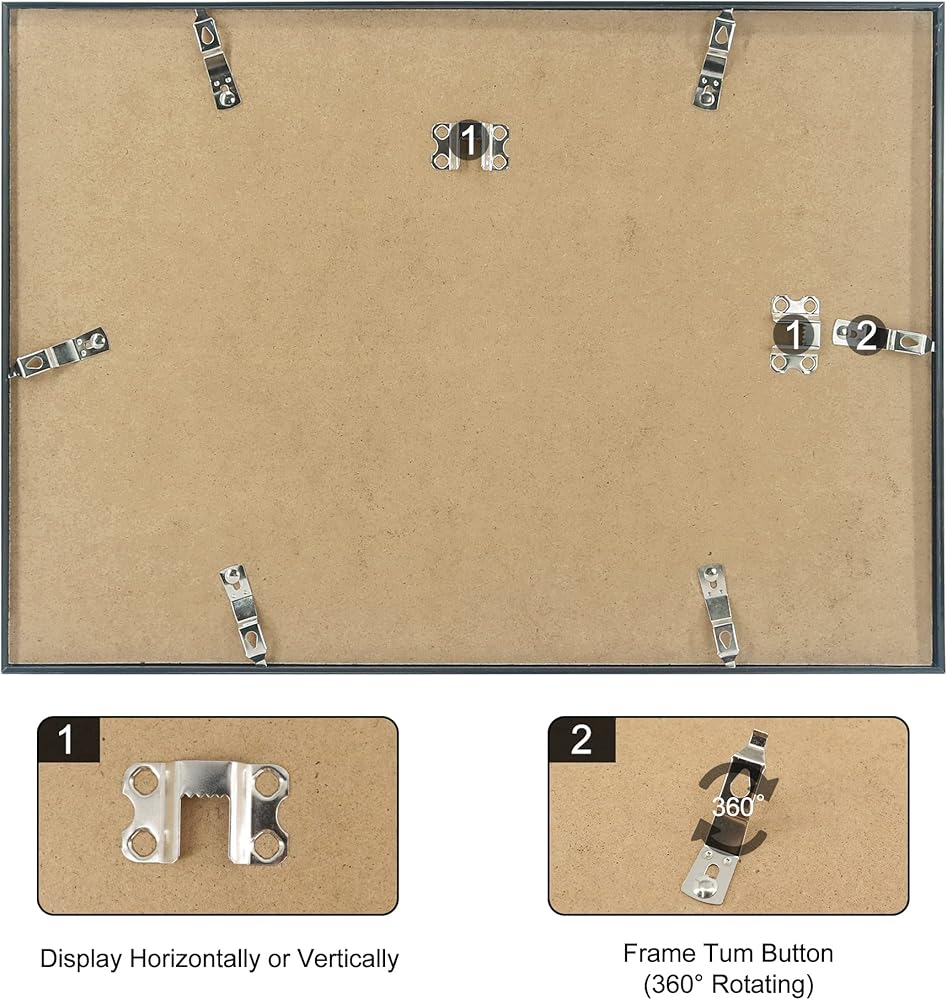 1

1

2

1

Display Horizontally or Vertically

2

360°

Frame Tum Button
(360° Rotating)