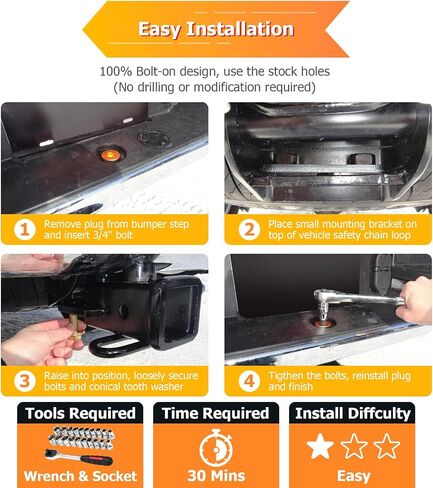 Easy Installation

100% Bolt-on design, use the stock holes
(No drilling or modification required)

1 Remove plug from bumper step and insert 3/4" bolt

2 Place small mounting bracket on top of vehicle safety chain loop

3 Raise into position, loosely secure bolts and conical tooth washer

4 Tigthen the bolts, reinstall plug and finish

Tools Required
Wrench & Socket

Time Required
30 Mins

Install Diffculty
Easy