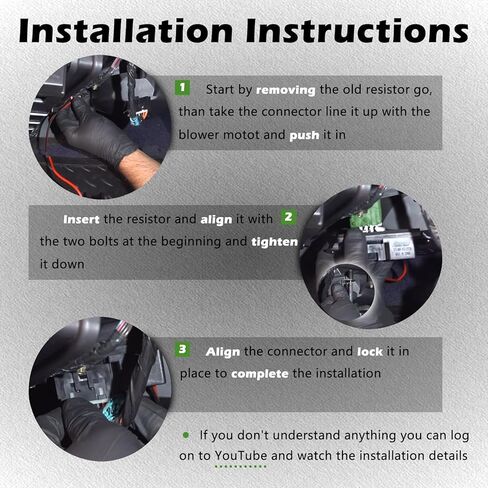 Installation Instructions

1 Start by removing the old resistor go, than take the connector line it up with the blower motot and push it in

Insert the resistor and align it with 2 the two bolts at the beginning and tighten it down

3 Align the connector and lock it in place to complete the installation

• If you don't understand anything you can log on to YouTube and watch the installation details