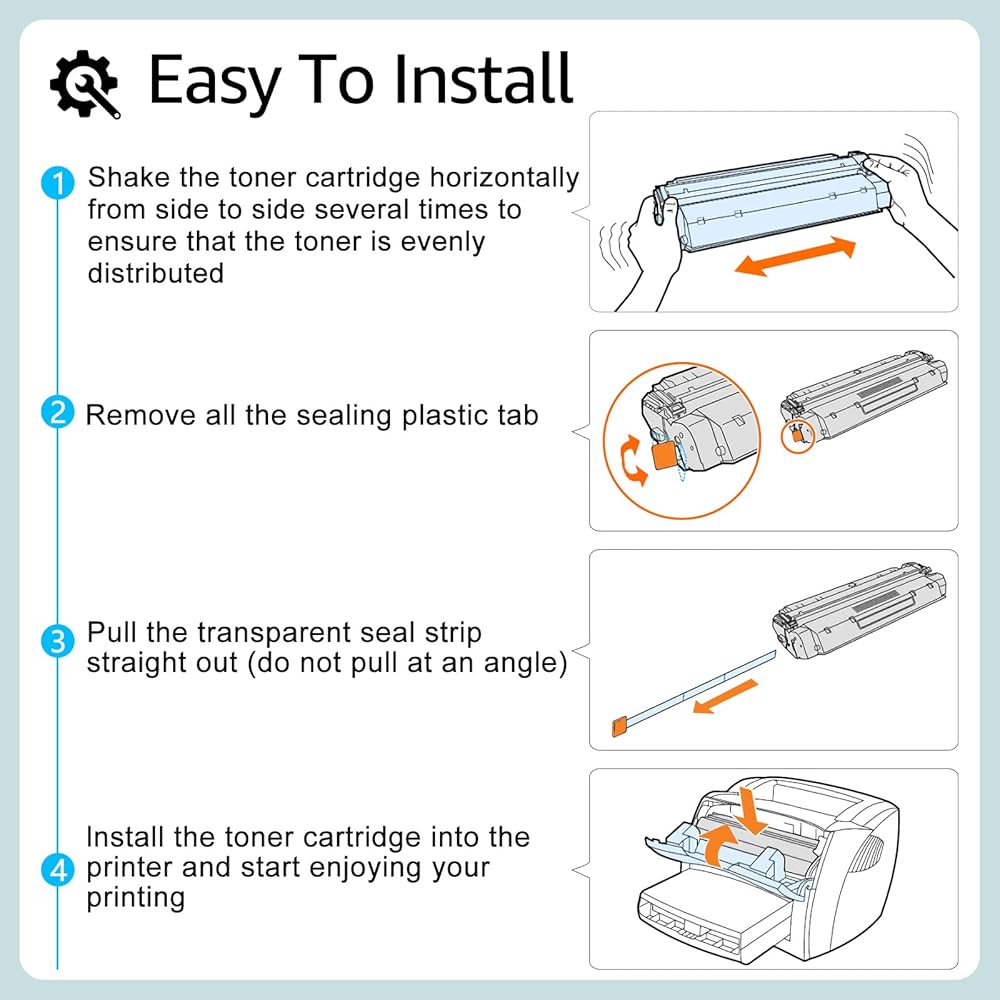 Easy To Install

1 Shake the toner cartridge horizontally from side to side several times to ensure that the toner is evenly distributed

2 Remove all the sealing plastic tab

3 Pull the transparent seal strip straight out (do not pull at an angle)

4 Install the toner cartridge into the printer and start enjoying your printing