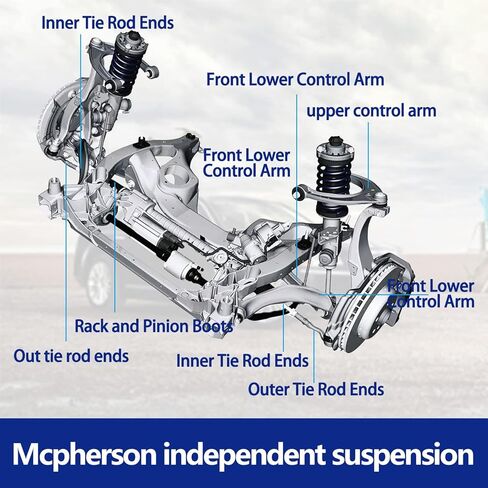 Inner Tie Rod Ends

Front Lower Control Arm

upper control arm

Front Lower Control Arm

Front Lower Control Arm

Rack and Pinion Boots

Out tie rod ends

Inner Tie Rod Ends

Outer Tie Rod Ends

Mcpherson independent suspension