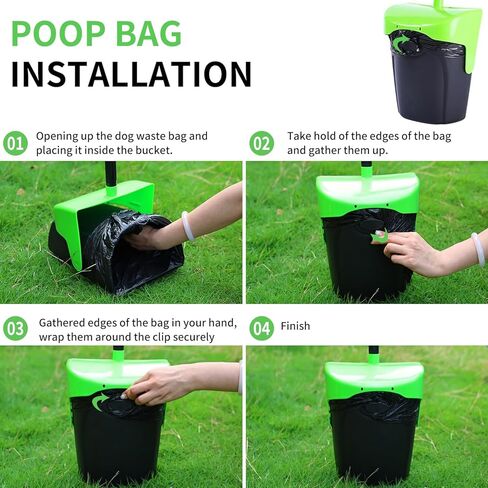 POOP BAG
INSTALLATION

01 Opening up the dog waste bag and placing it inside the bucket.

02 Take hold of the edges of the bag and gather them up.

03 Gathered edges of the bag in your hand, wrap them around the clip securely

04 Finish