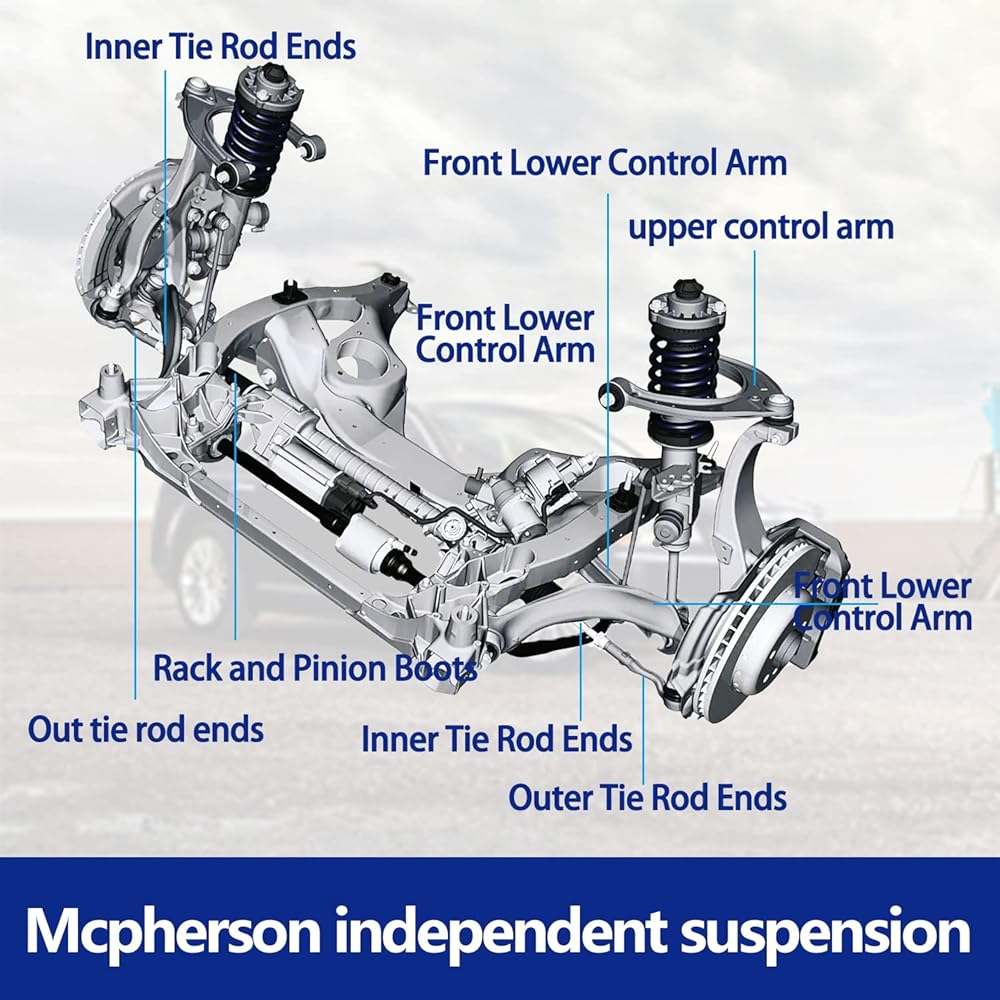 Inner Tie Rod Ends

Front Lower Control Arm

upper control arm

Front Lower Control Arm

Front Lower Control Arm

Rack and Pinion Boots

Out tie rod ends

Inner Tie Rod Ends

Outer Tie Rod Ends

Mcpherson independent suspension