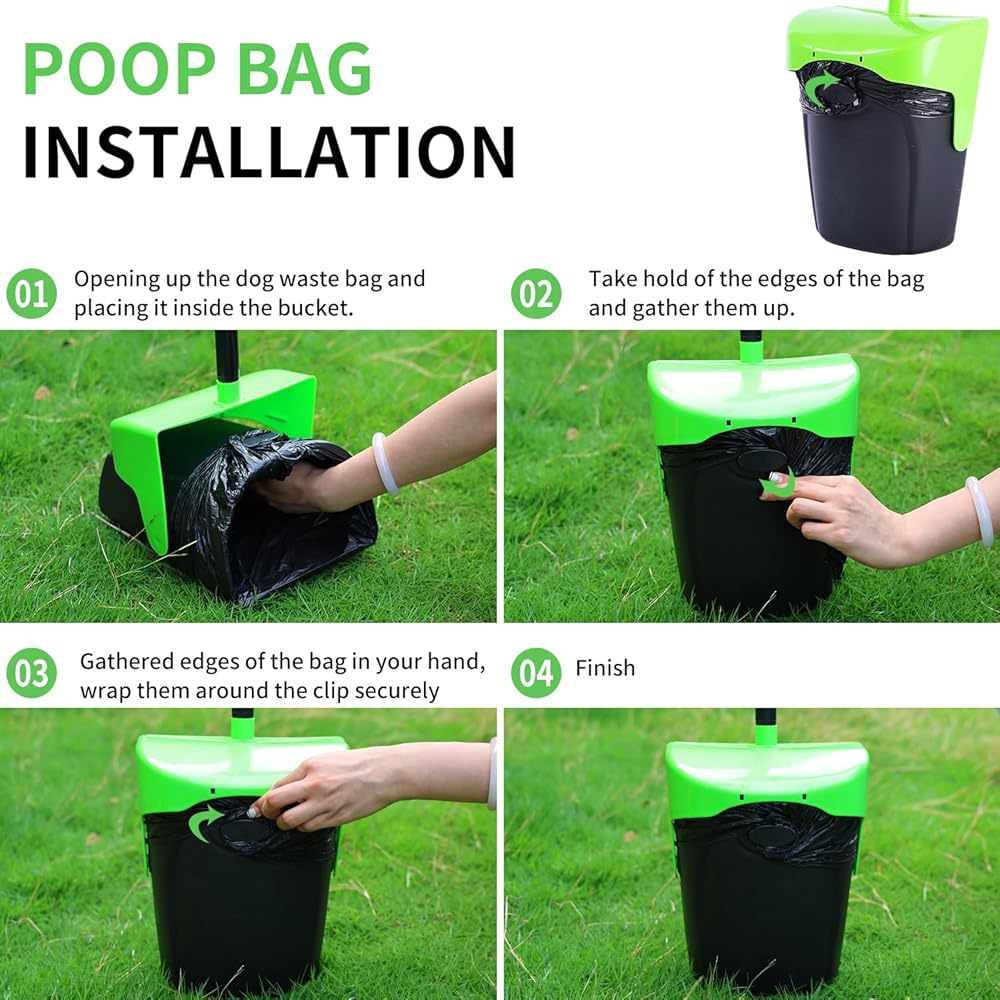 POOP BAG
INSTALLATION

01 Opening up the dog waste bag and placing it inside the bucket.

02 Take hold of the edges of the bag and gather them up.

03 Gathered edges of the bag in your hand, wrap them around the clip securely

04 Finish