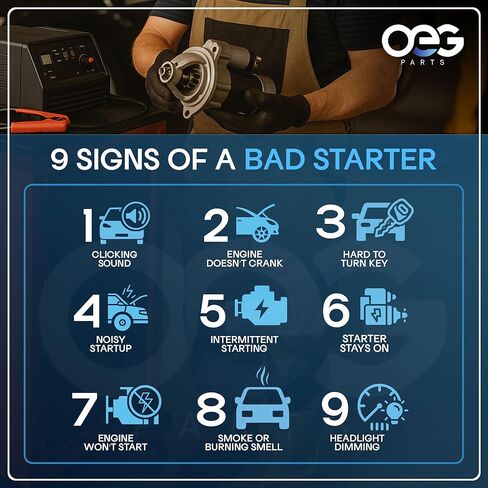 OEG
PARTS

9 SIGNS OF A BAD STARTER

1
CLICKING SOUND

2
ENGINE DOESN'T CRANK

3
HARD TO TURN KEY

4
NOISY STARTUP

5
INTERMITTENT STARTING

6
STARTER STAYS ON

7
ENGINE WON'T START

8
SMOKE OR BURNING SMELL

9
HEADLIGHT DIMMING