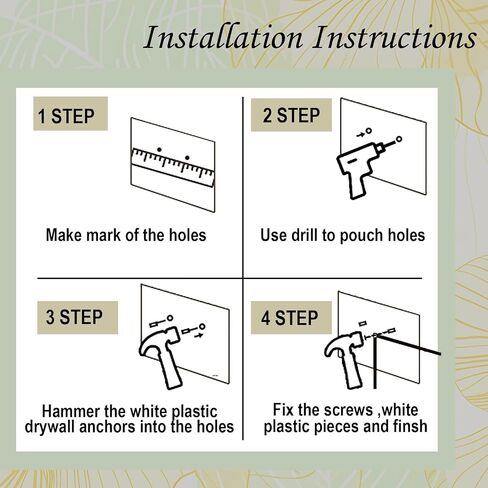 Installation Instructions

1 STEP

Make mark of the holes

2 STEP

Use drill to pouch holes

3 STEP

Hammer the white plastic drywall anchors into the holes

4 STEP

Fix the screws ,white plastic pieces and finsh