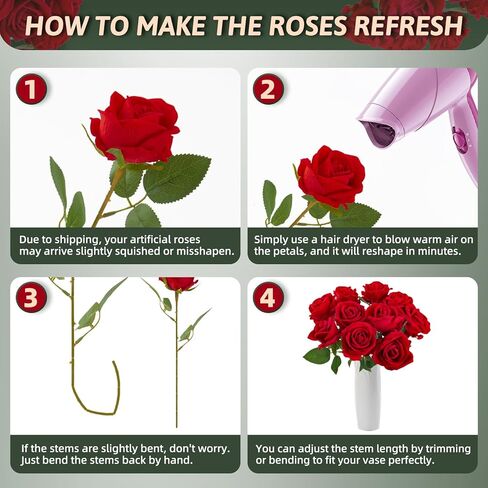 HOW TO MAKE THE ROSES REFRESH

1

Due to shipping, your artificial roses may arrive slightly squished or misshapen.

2

Simply use a hair dryer to blow warm air on the petals, and it will reshape in minutes.

3

If the stems are slightly bent, don't worry. Just bend the stems back by hand.

4

You can adjust the stem length by trimming or bending to fit your vase perfectly.